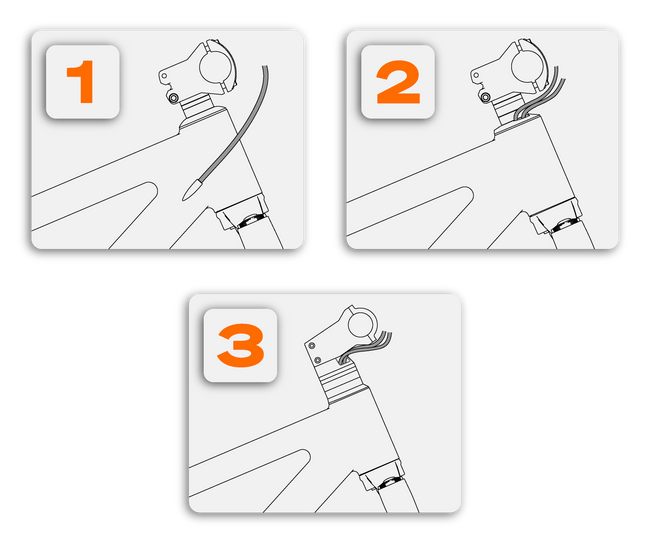 1

2

3